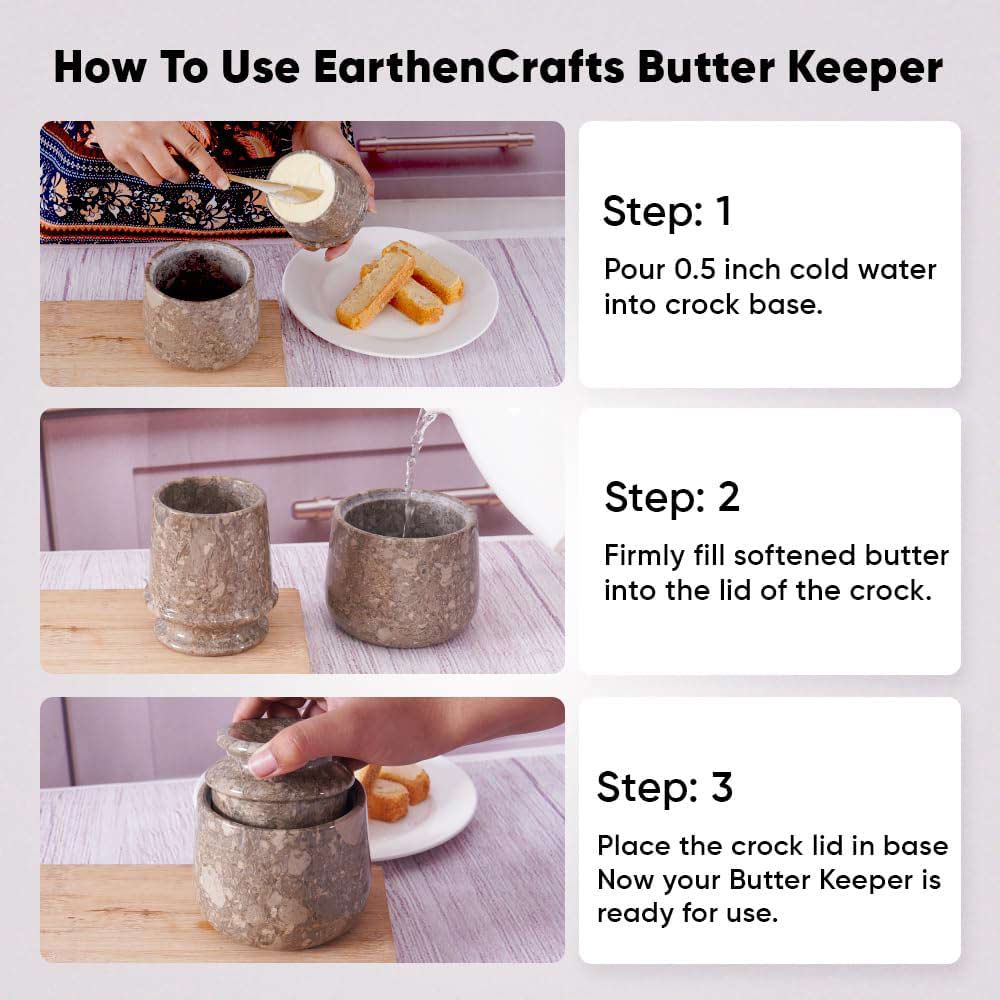 How To Use EarthenCrafts Butter Keeper

Step: 1

Pour 0.5 inch cold water into crock base.

Step: 2

Firmly fill softened butter into the lid of the crock.

Step: 3

Place the crock lid in base
Now your Butter Keeper is ready for use.