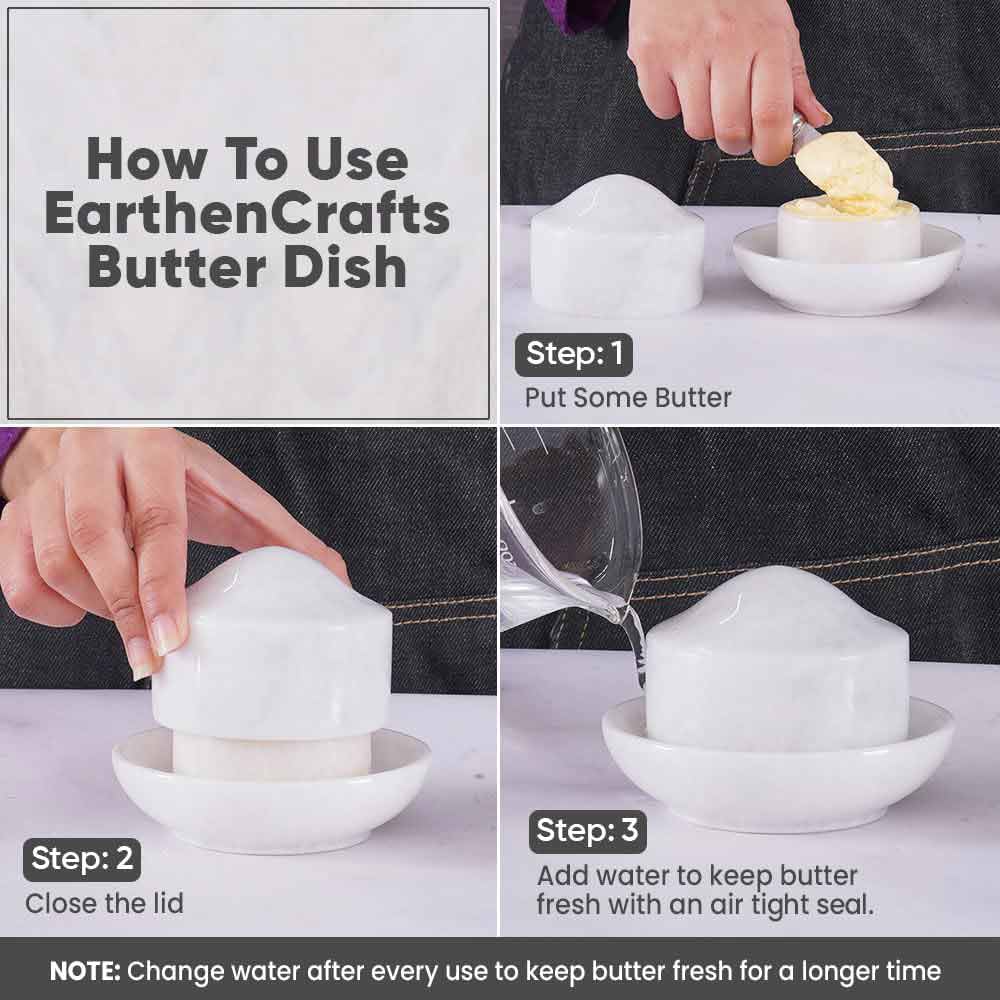 How To Use EarthenCrafts Butter Dish

Step: 1

Put Some Butter

Step: 2

Close the lid

Step: 3

Add water to keep butter fresh with an air tight seal.

NOTE: Change water after every use to keep butter fresh for a longer time