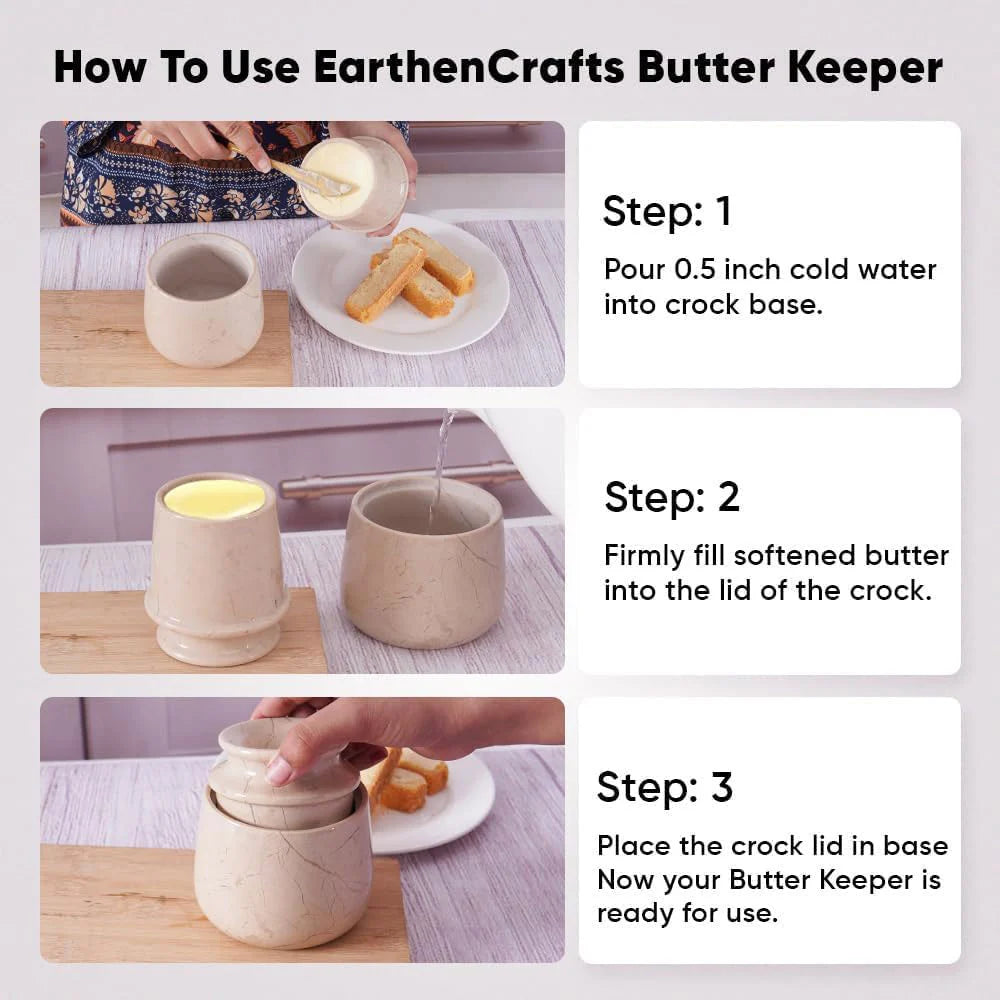 How To Use EarthenCrafts Butter Keeper

Step: 1
Pour 0.5 inch cold water into crock base.

Step: 2
Firmly fill softened butter into the lid of the crock.

Step: 3
Place the crock lid in base Now your Butter Keeper is ready for use.