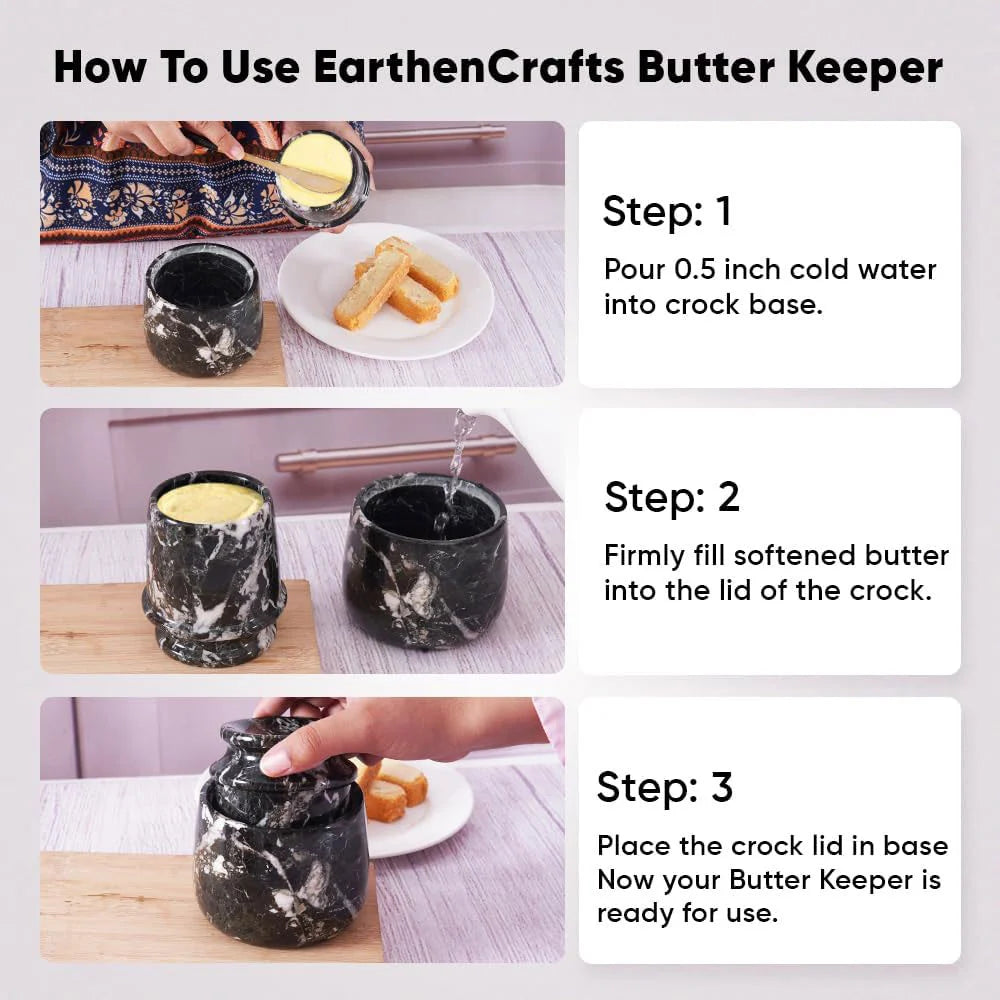 How To Use EarthenCrafts Butter Keeper

Step: 1

Pour 0.5 inch cold water into crock base.

Step: 2

Firmly fill softened butter into the lid of the crock.

Step: 3

Place the crock lid in base Now your Butter Keeper is ready for use.