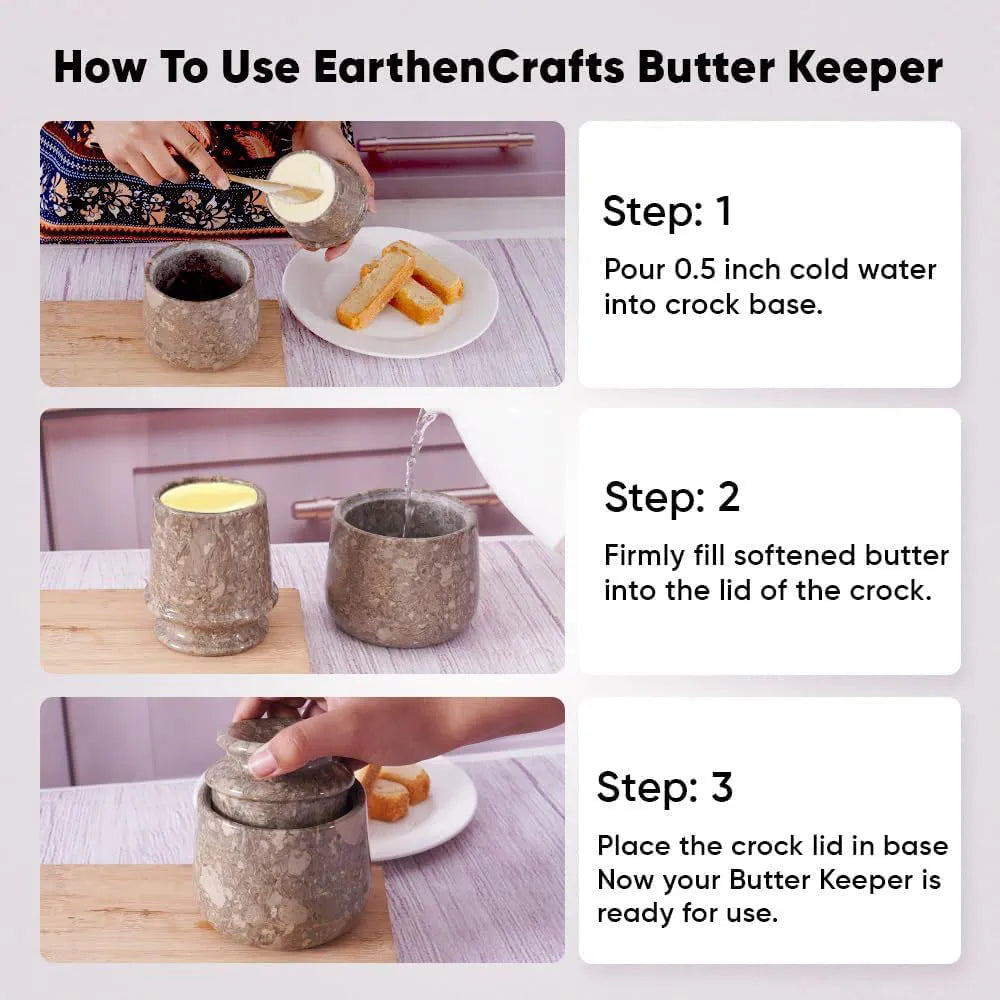 How To Use EarthenCrafts Butter Keeper

Step: 1

Pour 0.5 inch cold water into crock base.

Step: 2

Firmly fill softened butter into the lid of the crock.

Step: 3

Place the crock lid in base Now your Butter Keeper is ready for use.