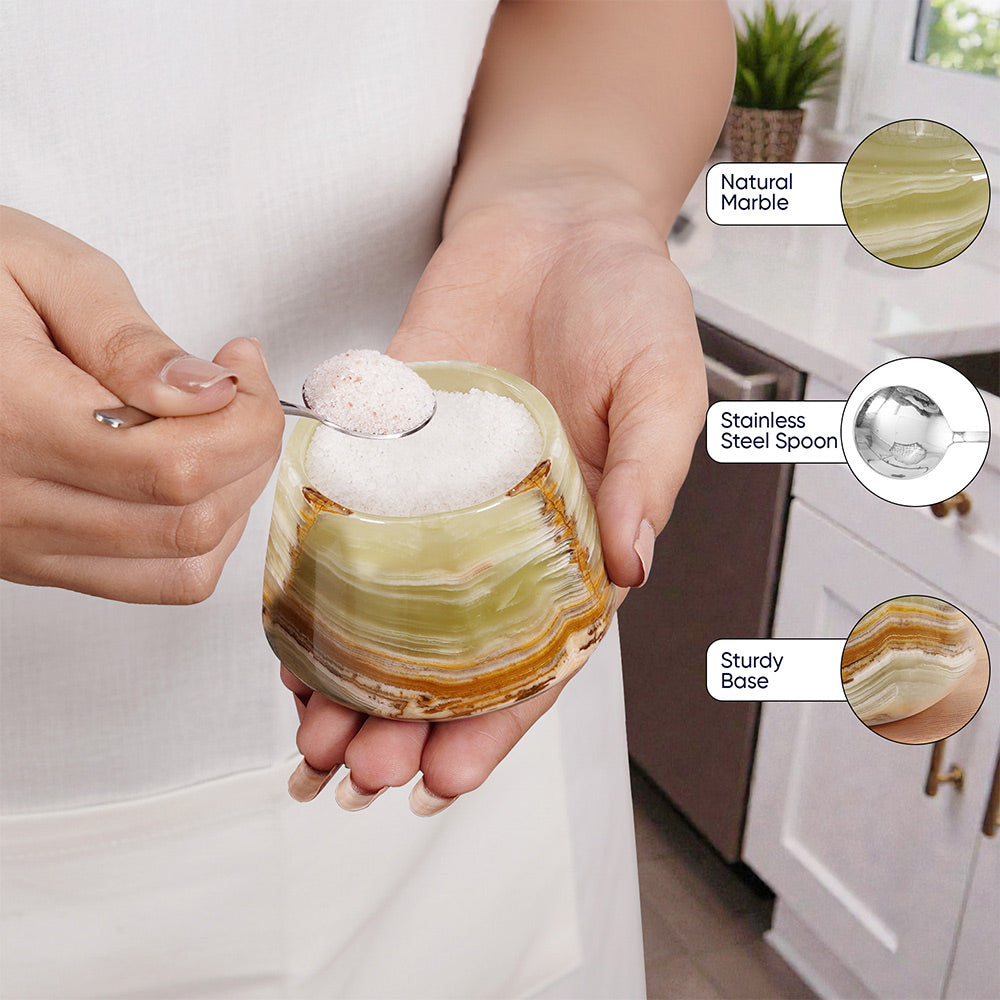 Natural Marble

Stainless Steel Spoon

Sturdy Base