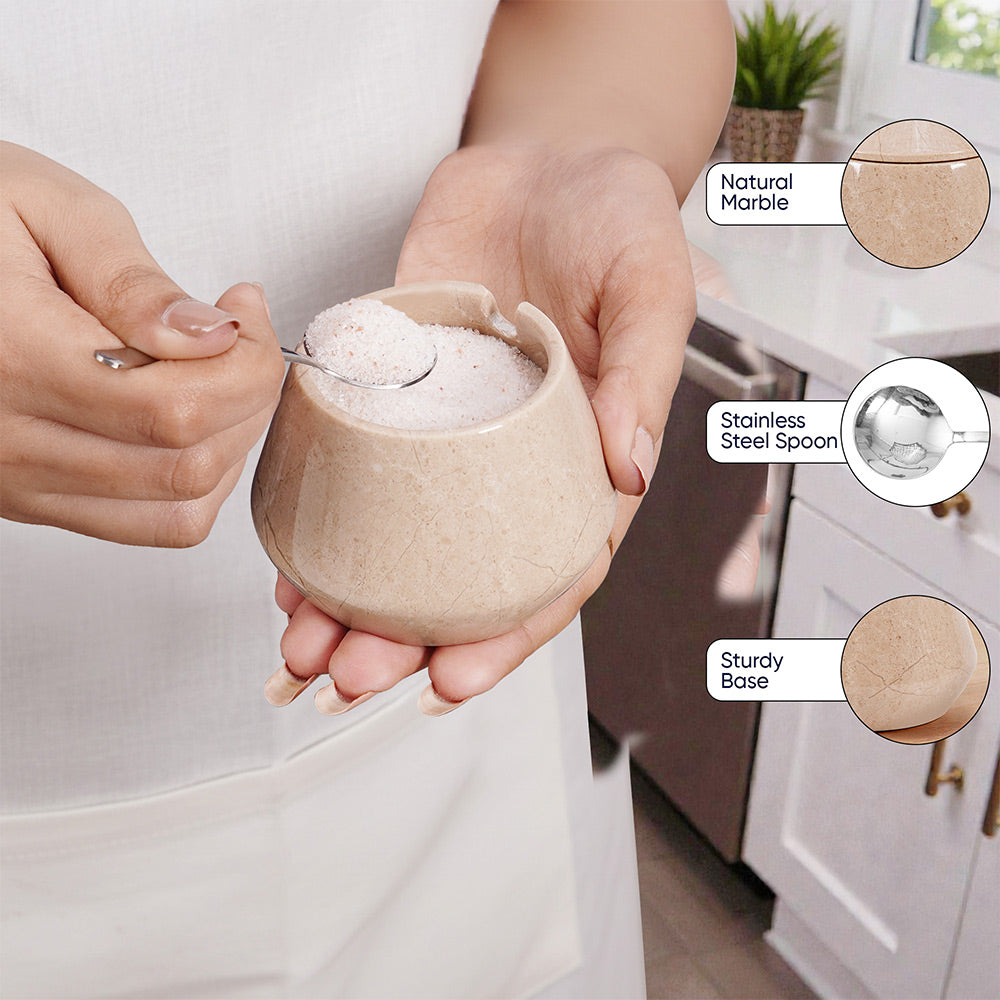 Natural Marble

Stainless Steel Spoon

Sturdy Base