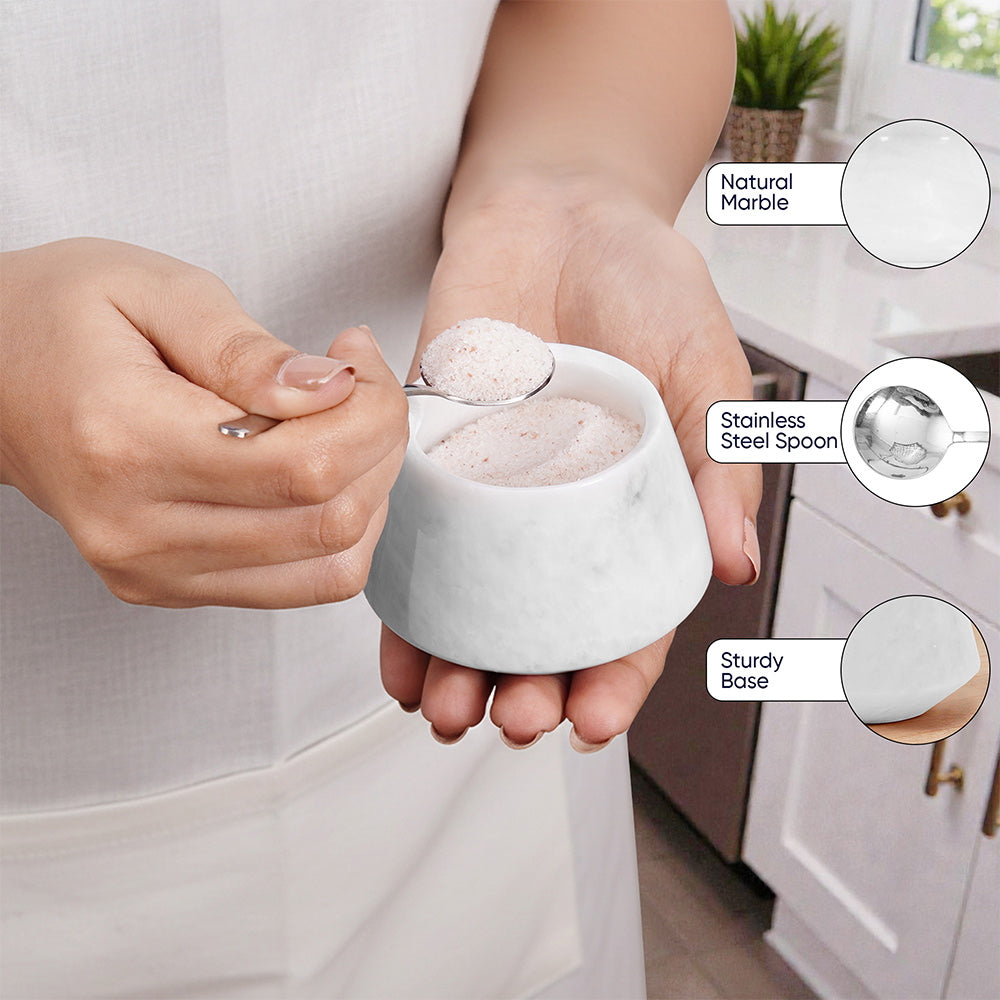 Natural Marble

Stainless Steel Spoon

Sturdy Base